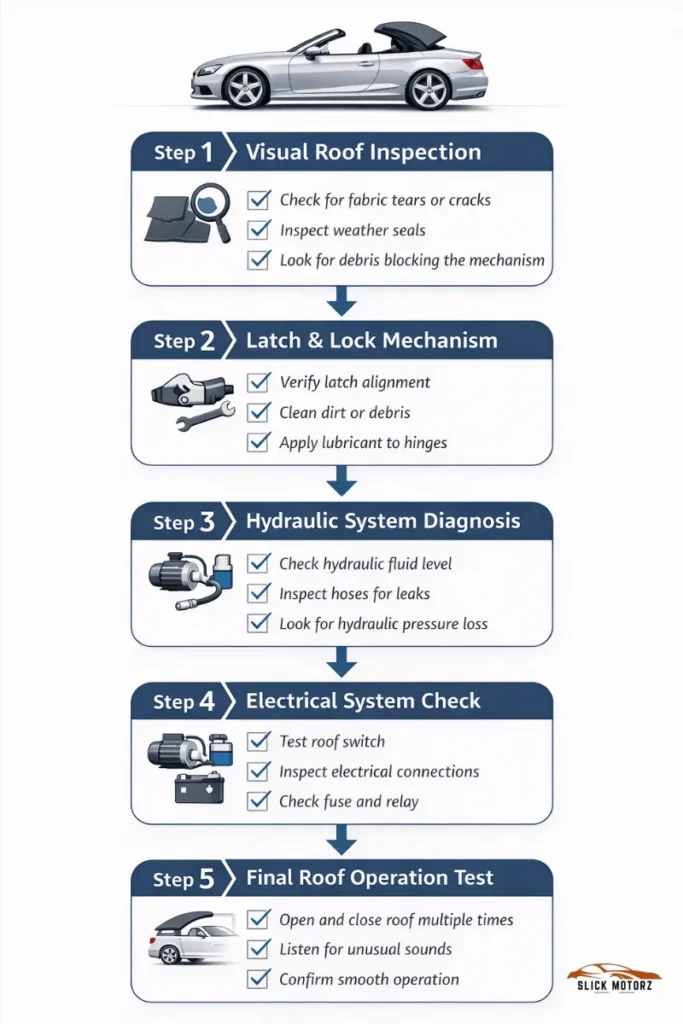 Step 1 Visual Roof Inspection

Check for fabric tears or cracks
Inspect weather seals
Look for debris blocking the mechanism

Step 2 Latch & Lock Mechanism

Verify latch alignment
Clean dirt or debris
Apply lubricant to hinges

Step 3 Hydraulic System Diagnosis

Check hydraulic fluid level
Inspect hoses for leaks
Look for hydraulic pressure loss

Step 4 Electrical System Check

Test roof switch
Inspect electrical connections
Check fuse and relay

Step 5 Final Roof Operation Test

Open and close roof multiple times
Listen for unusual sounds
Confirm smooth operation

SLICK MOTORZ