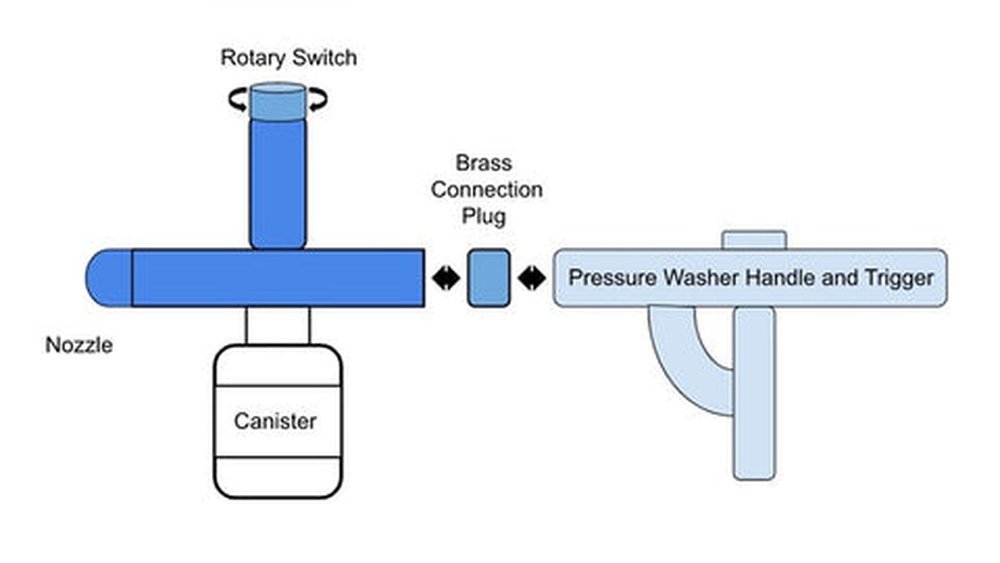 Rotary Switch

Brass Connection Plug

Pressure Washer Handle and Trigger

Nozzle

Canister