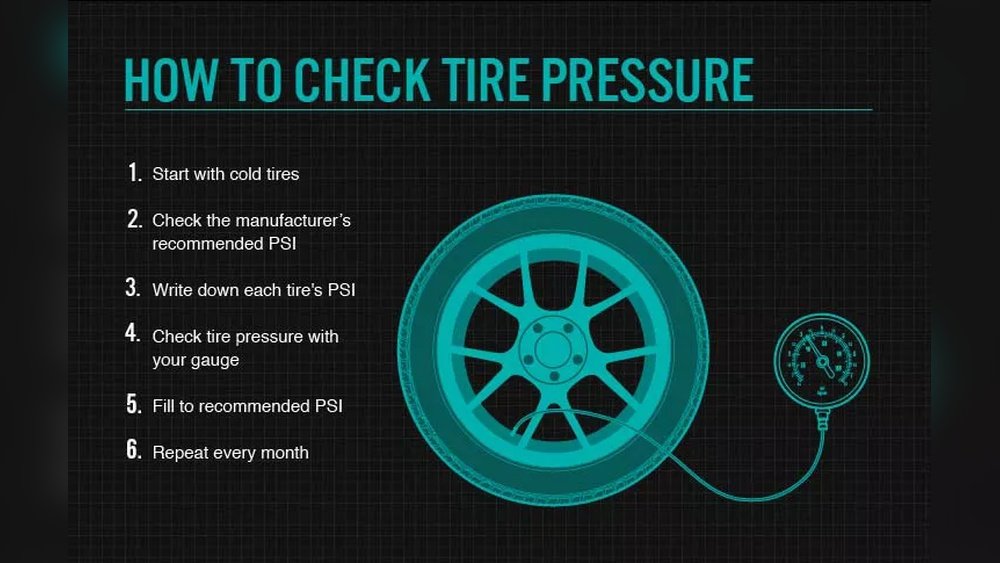 HOW TO CHECK TIRE PRESSURE

1. Start with cold tires

2. Check the manufacturer's recommended PSI

3. Write down each tire's PSI

4. Check tire pressure with your gauge

5. Fill to recommended PSI

6. Repeat every month