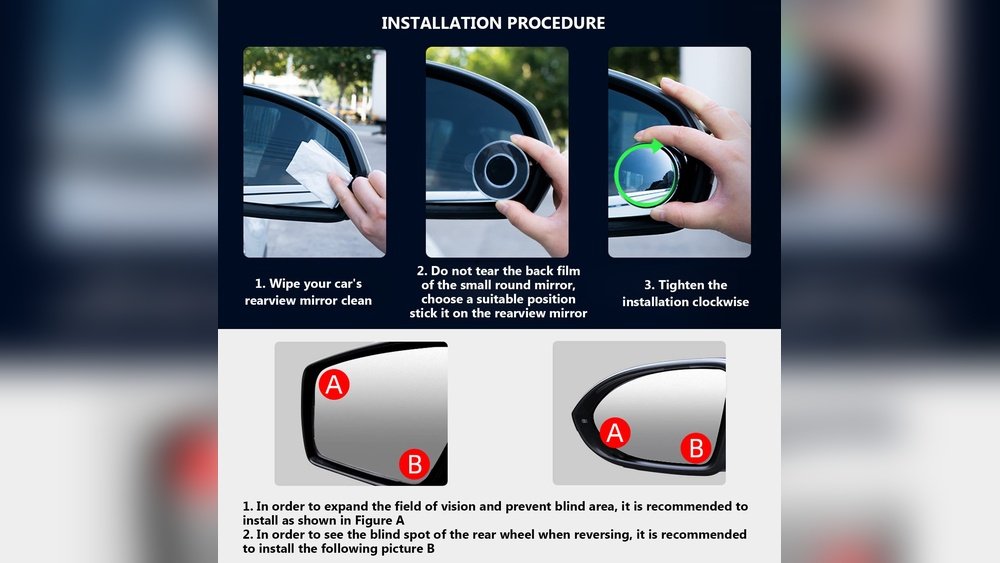 INSTALLATION PROCEDURE

1. Wipe your car's rearview mirror clean

2. Do not tear the back film of the small round mirror, choose a suitable position stick it on the rearview mirror

3. Tighten the installation clockwise

A

B

A

B

1. In order to expand the field of vision and prevent blind area, it is recommended to install as shown in Figure A
2. In order to see the blind spot of the rear wheel when reversing, it is recommended to install the following picture B